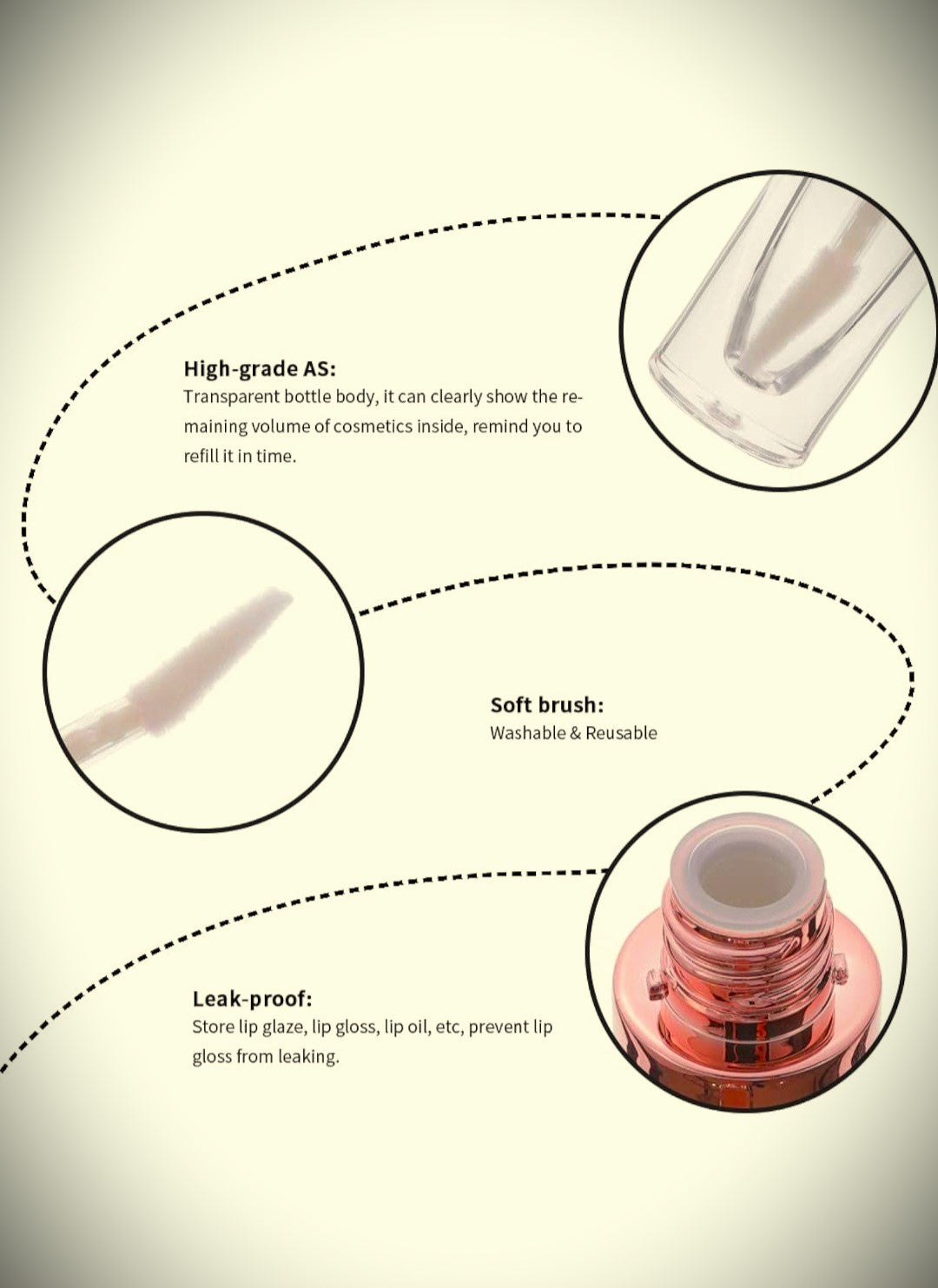 High-grade AS:
Transparent bottle body, it can clearly show the remaining volume of cosmetics inside, remind you to refill it in time.

Soft brush:
Washable & Reusable

Leak-proof:
Store lip glaze, lip gloss, lip oil, etc, prevent lip gloss from leaking.